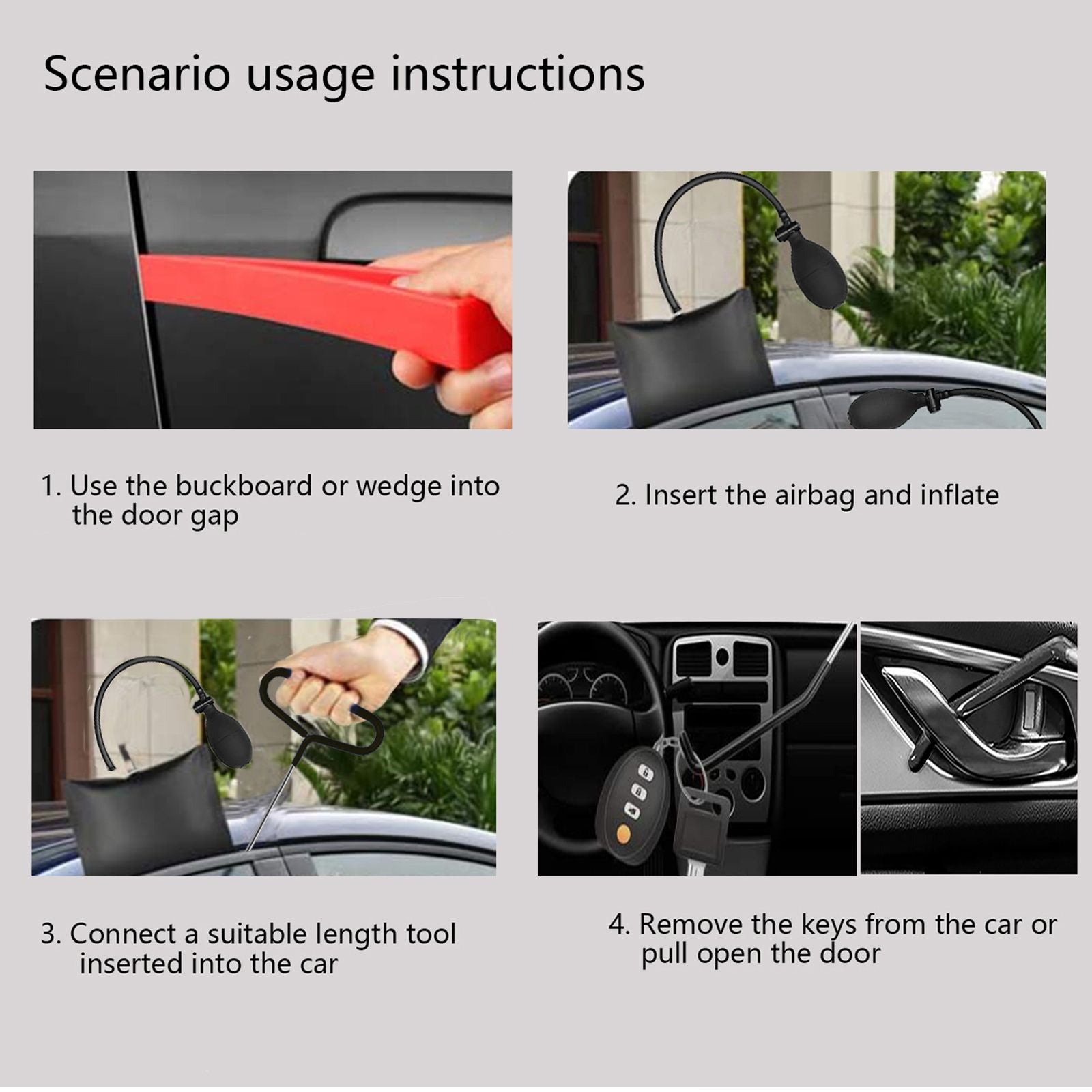 Scenario usage instructions

1. Use the buckboard or wedge into the door gap

2. Insert the airbag and inflate

3. Connect a suitable length tool inserted into the car

4. Remove the keys from the car or pull open the door